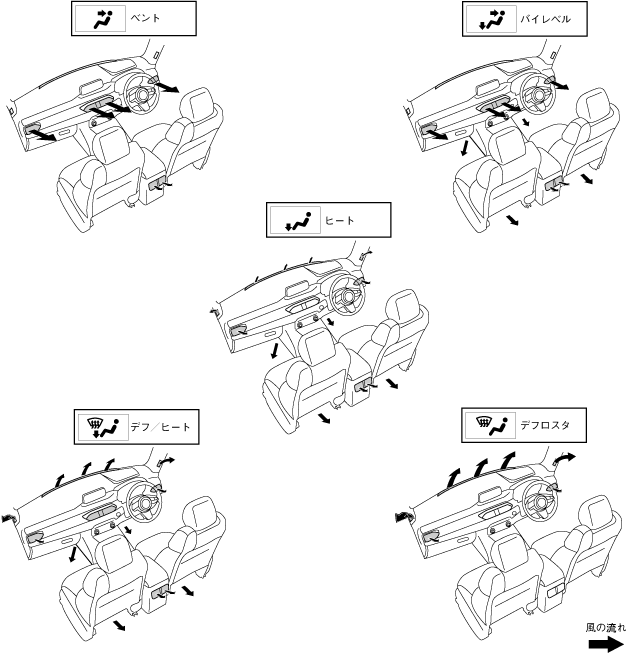 ベント

バイレベル

ヒート

デフ／ヒート

デフロスタ

風の流れ