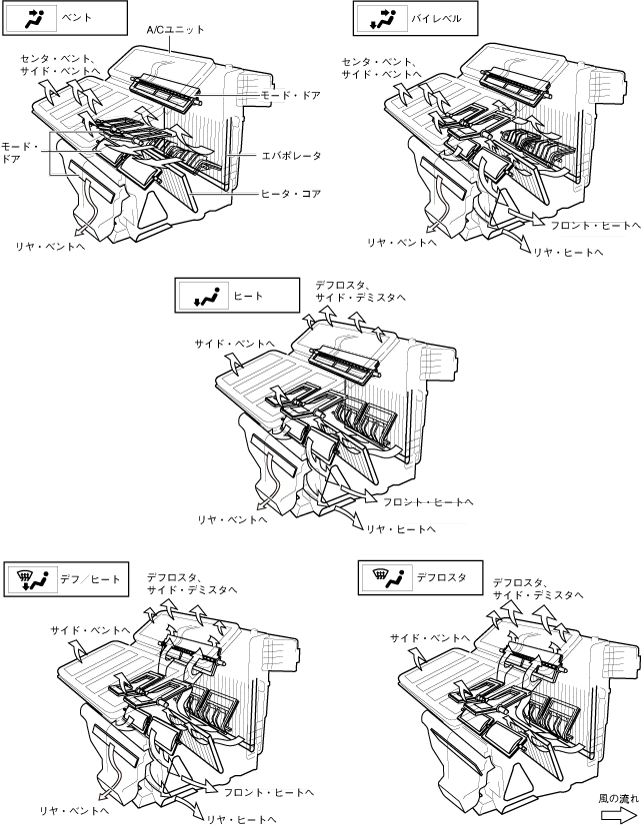 ベント

A/Cユニット

センタ・ベント、サイド・ベントへ

モード・ドア

モード・ドア

エバポレータ

ヒータ・コア

リヤ・ベントへ

バイレベル

センタ・ベント、サイド・ベントへ

フロント・ヒートへ

リヤ・ベントへ

リヤ・ヒートへ

ヒート

デフロスタ、サイド・デミスタへ

サイド・ベントへ

フロント・ヒートへ

リヤ・ベントへ

リヤ・ヒートへ

デフ／ヒート

デフロスタ、サイド・デミスタへ

サイド・ベントへ

フロント・ヒートへ

リヤ・ベントへ

リヤ・ヒートへ

デフロスタ

デフロスタ、サイド・デミスタへ

サイド・ベントへ

風の流れ