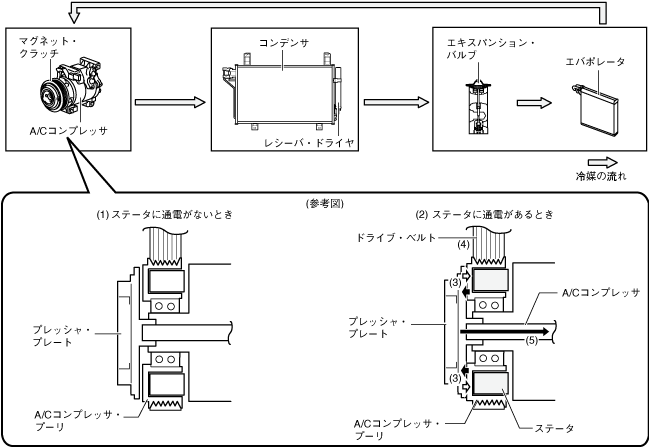 マグネット・クラッチ

A/Cコンプレッサ

コンデンサ

レシーバ・ドライヤ

エキスパンション・バルブ

エバポレータ

冷媒の流れ

(参考図)

(1) ステータに通電がないとき

プレッシャ・プレート

A/Cコンプレッサ・プーリ

(2) ステータに通電があるとき

ドライブ・ベルト

(4)

(3)

A/Cコンプレッサ

プレッシャ・プレート

(5)

(3)

A/Cコンプレッサ・プーリ

ステータ