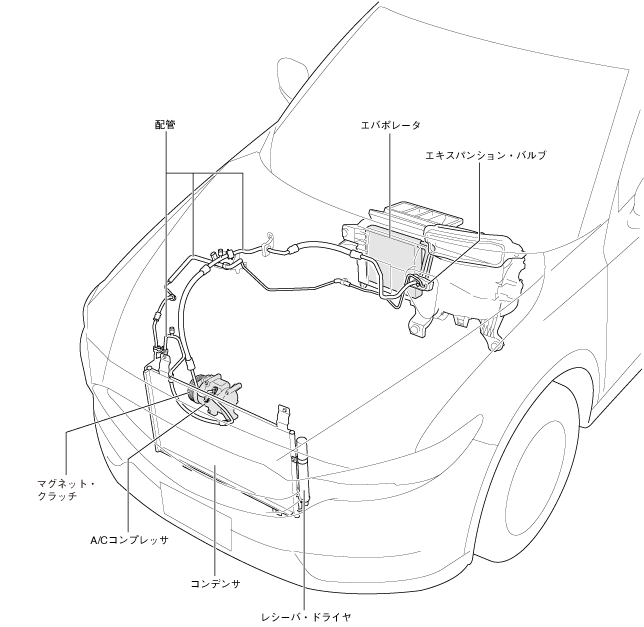 配管

エバポレータ

エキスパンション・バルブ

マグネット・クラッチ

A/Cコンプレッサ

コンデンサ

レシーバ・ドライヤ