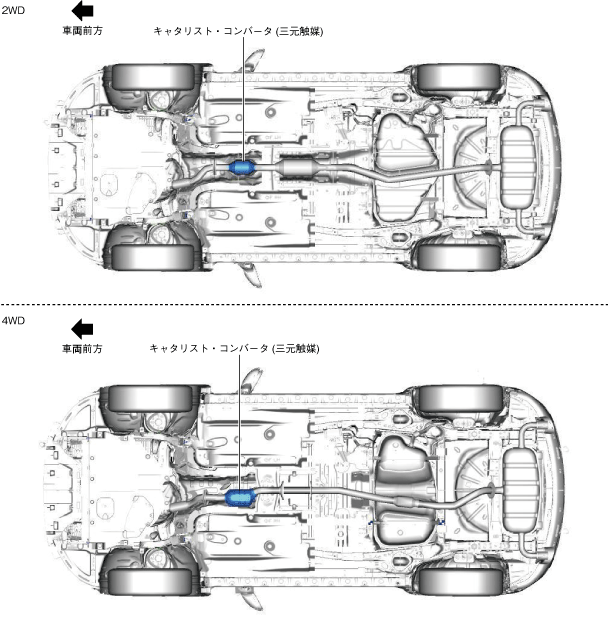 2WD

車両前方

キャタリスト・コンバータ (三元触媒)

4WD

車両前方

キャタリスト・コンバータ (三元触媒)