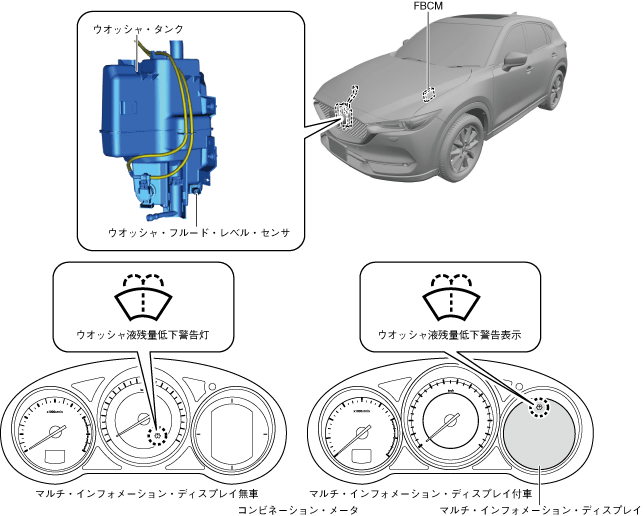 ウオッシャ・タンク

FBCM

ウオッシャ・フルード・レベル・センサ

ウオッシャ液残量低下警告灯

ウオッシャ液残量低下警告表示

マルチ・インフォメーション・ディスプレイ無車

マルチ・インフォメーション・ディスプレイ付車

コンビネーション・メータ

マルチ・インフォメーション・ディスプレイ