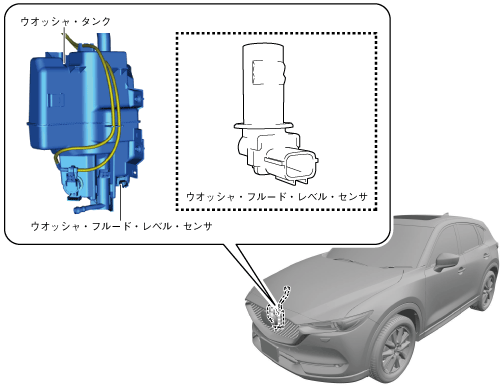 ウオッシャ・タンク

ウオッシャ・フルード・レベル・センサ

ウオッシャ・フルード・レベル・センサ