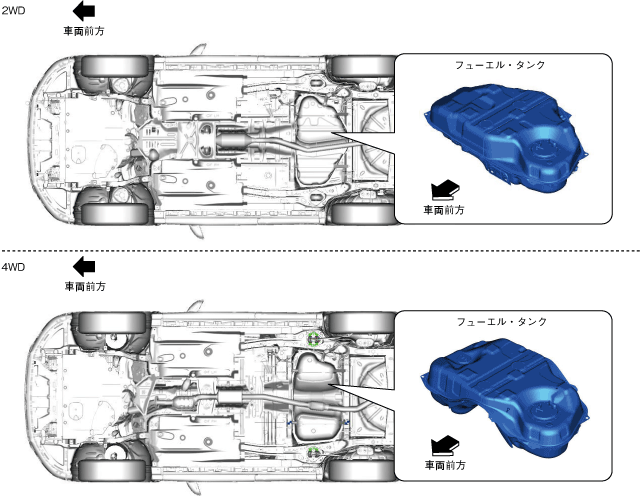 2WD

車両前方

フューエル・タンク

車両前方

4WD

車両前方

フューエル・タンク

車両前方