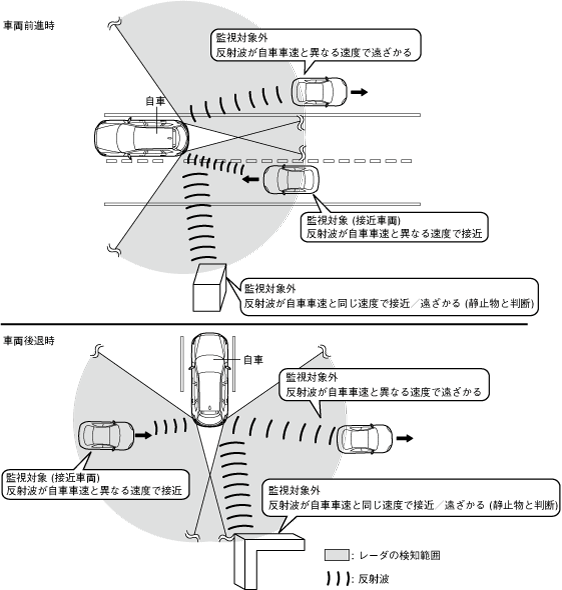 車両前進時

監視対象外
反射波が自車車速と異なる速度で遠ざかる

自車

監視対象 (接近車両)
反射波が自車車速と異なる速度で接近

監視対象外
反射波が自車車速と同じ速度で接近／遠ざかる (静止物と判断)

車両後退時

自車

監視対象外
反射波が自車車速と異なる速度で遠ざかる

監視対象 (接近車両)
反射波が自車車速と異なる速度で接近

監視対象外
反射波が自車車速と同じ速度で接近／遠ざかる (静止物と判断)

: レーダの検知範囲

: 反射波