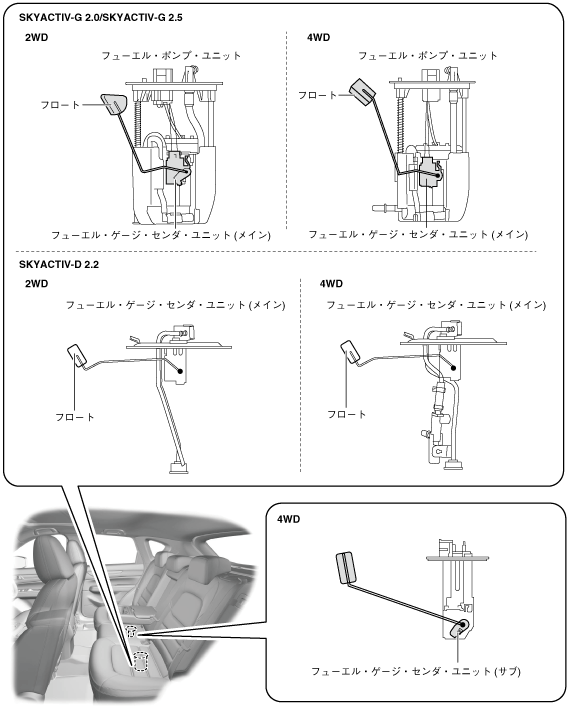 SKYACTIV-G 2.0/SKYACTIV-G 2.5

2WD

フューエル・ポンプ・ユニット

フロート

フューエル・ゲージ・センダ・ユニット (メイン)

4WD

フューエル・ポンプ・ユニット

フロート

フューエル・ゲージ・センダ・ユニット (メイン)

SKYACTIV-D 2.2

2WD

フューエル・ゲージ・センダ・ユニット (メイン)

フロート

4WD

フューエル・ゲージ・センダ・ユニット (メイン)

フロート

4WD

フューエル・ゲージ・センダ・ユニット (サブ)