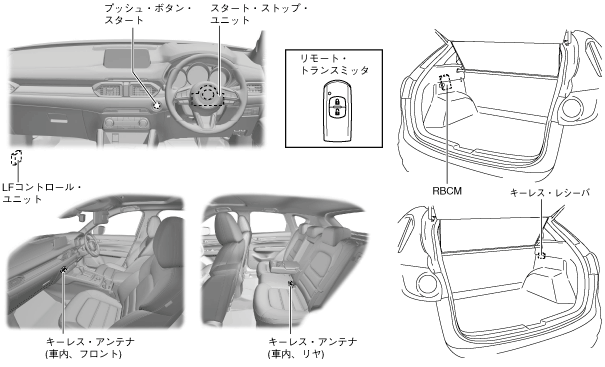 プッシュ・ボタン・スタート

スタート・ストップ・ユニット

リモート・トランスミッタ

LFコントロール・ユニット

RBCM

キーレス・レシーバ

キーレス・アンテナ
(車内、フロント)

キーレス・アンテナ
(車内、リヤ)