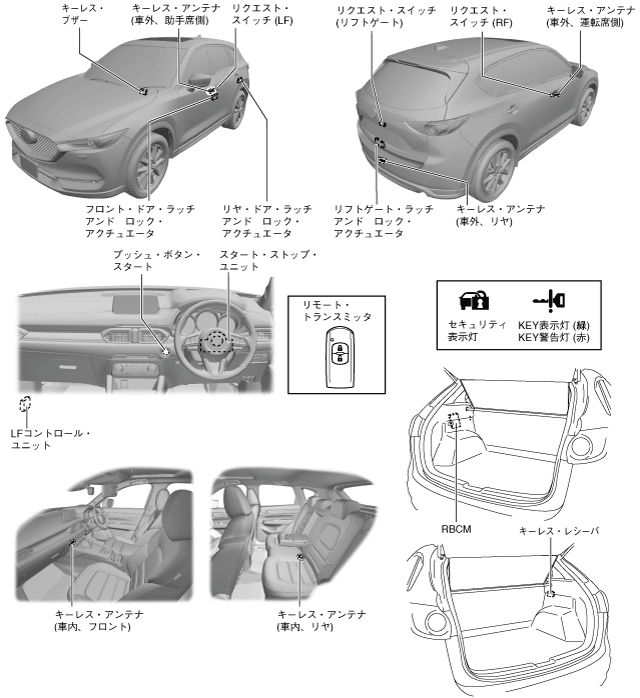 キーレス・ブザー

キーレス・アンテナ (車外、助手席側)

リクエスト・スイッチ (LF)

リクエスト・スイッチ (リフトゲート)

リクエスト・スイッチ (RF)

キーレス・アンテナ (車外、運転席側)

フロント・ドア・ラッチ アンド ロック・アクチュエータ

リヤ・ドア・ラッチ アンド ロック・アクチュエータ

リフトゲート・ラッチ アンド ロック・アクチュエータ

キーレス・アンテナ (車外、リヤ)

プッシュ・ボタン・スタート

スタート・ストップ・ユニット

リモート・トランスミッタ

セキュリティ表示灯

KEY表示灯 (緑) KEY警告灯 (赤)

LFコントロール・ユニット

RBCM

キーレス・レシーバ

キーレス・アンテナ (車内、フロント)

キーレス・アンテナ (車内、リヤ)