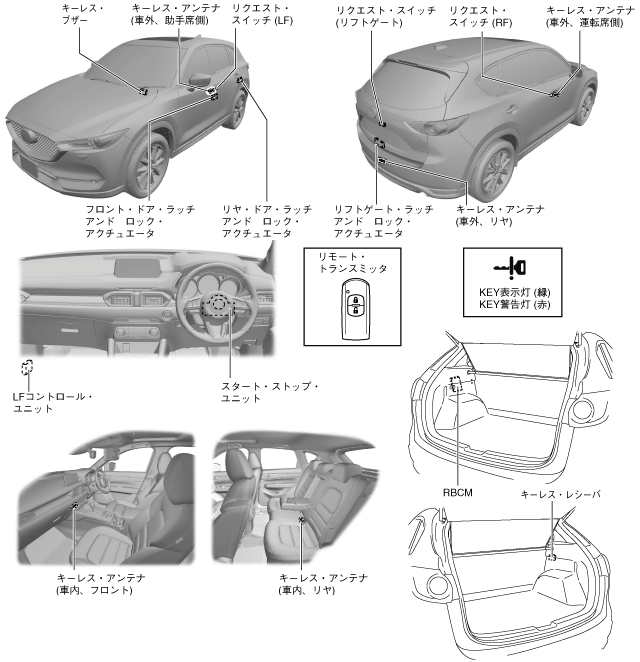 キーレス・ブザー

キーレス・アンテナ (車外、助手席側)

リクエスト・スイッチ (LF)

リクエスト・スイッチ (リフトゲート)

リクエスト・スイッチ (RF)

キーレス・アンテナ (車外、運転席側)

フロント・ドア・ラッチ アンド ロック・アクチュエータ

リヤ・ドア・ラッチ アンド ロック・アクチュエータ

リフトゲート・ラッチ アンド ロック・アクチュエータ

キーレス・アンテナ (車外、リヤ)

リモート・トランスミッタ

KEY表示灯 (緑)
KEY警告灯 (赤)

LFコントロール・ユニット

スタート・ストップ・ユニット

RBCM

キーレス・レシーバ

キーレス・アンテナ (車内、フロント)

キーレス・アンテナ (車内、リヤ)