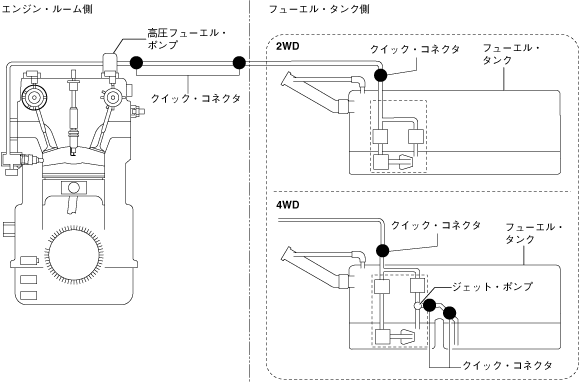 エンジン・ルーム側

高圧フューエル・ポンプ

クイック・コネクタ

フューエル・タンク側

2WD

クイック・コネクタ

フューエル・タンク

4WD

クイック・コネクタ

フューエル・タンク

ジェット・ポンプ

クイック・コネクタ