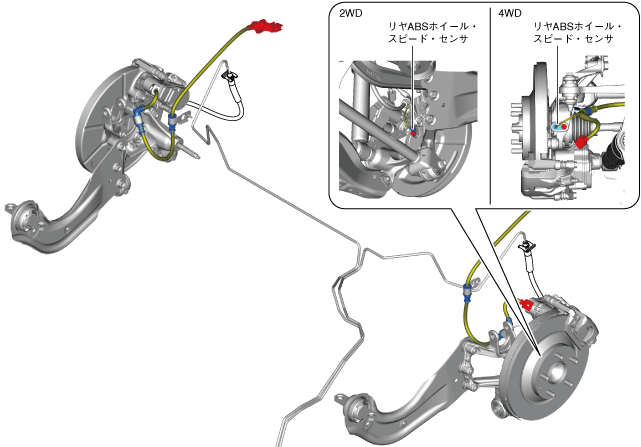 2WD

リヤABSホイール・スピード・センサ

4WD

リヤABSホイール・スピード・センサ