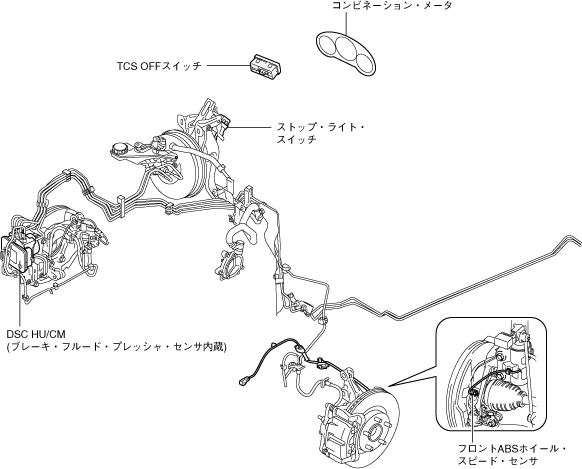 コンビネーション・メータ

TCS OFFスイッチ

ストップ・ライト・スイッチ

DSC HU/CM
(ブレーキ・フルード・プレッシャ・センサ内蔵)

フロントABSホイール・スピード・センサ