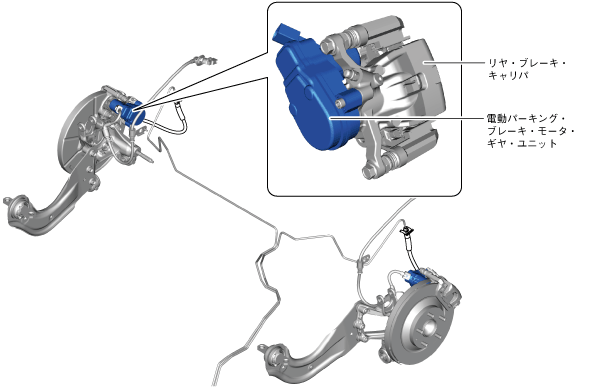 リヤ・ブレーキ・キャリパ

電動パーキング・ブレーキ・モータ・ギヤ・ユニット