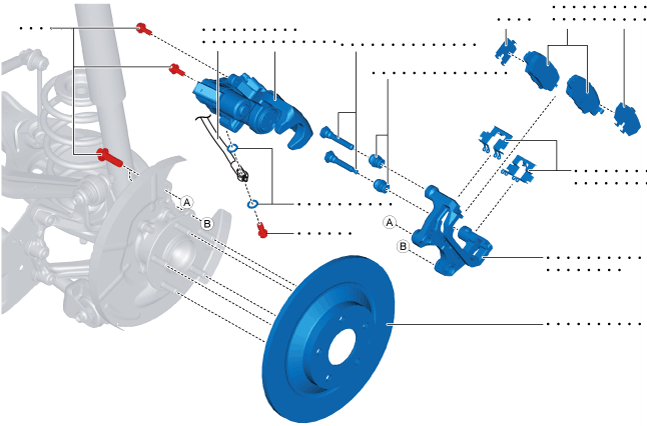 A
B
A
B