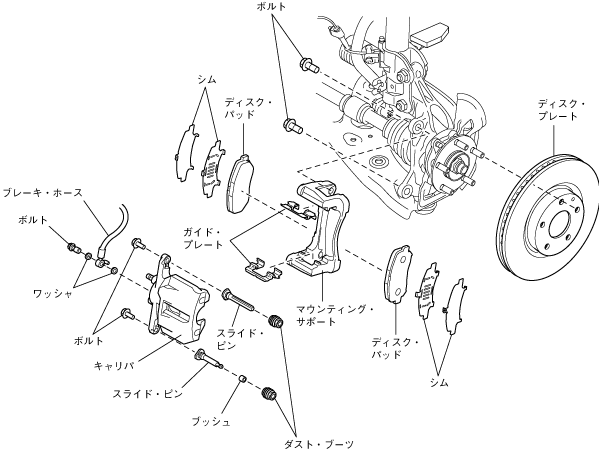 ボルト

シム

ディスク・パッド

ディスク・プレート

ブレーキ・ホース

ボルト

ガイド・プレート

ワッシャ

マウンティング・サポート

スライド・ピン

ボルト

ディスク・パッド

キャリパ

シム

スライド・ピン

ブッシュ

ダスト・ブーツ