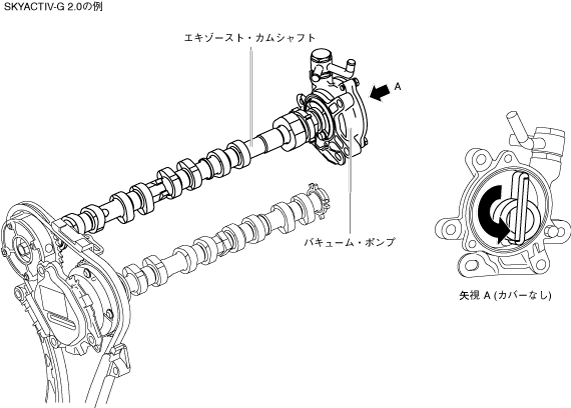 SKYACTIV-G 2.0の例

エキゾースト・カムシャフト

A

バキューム・ポンプ

矢視 A (カバーなし)