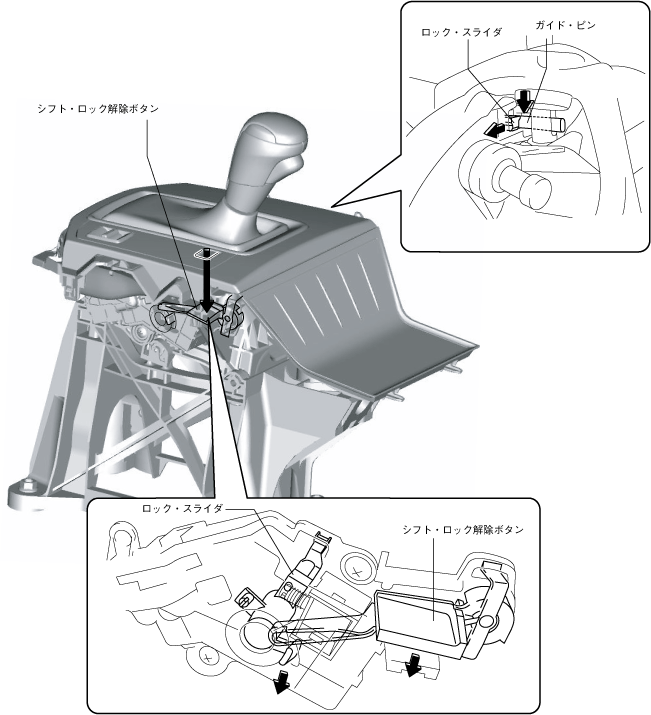 ロック・スライダ

ガイド・ピン

シフト・ロック解除ボタン

ロック・スライダ

シフト・ロック解除ボタン