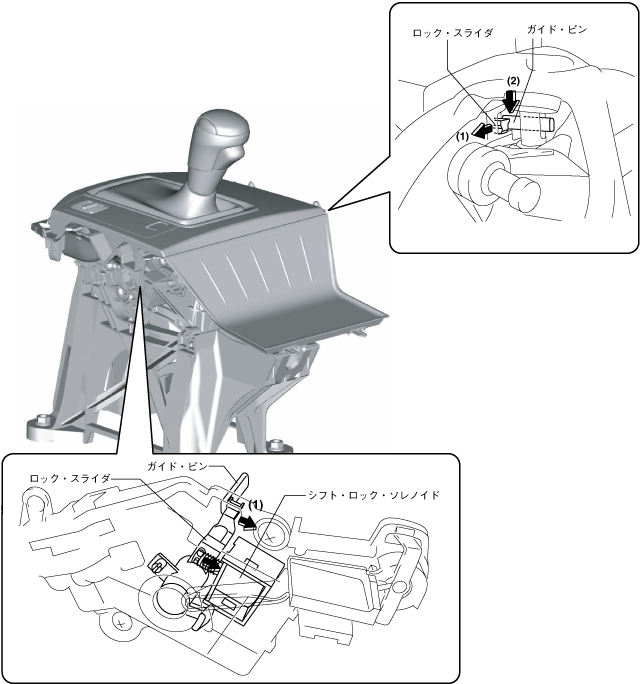 ロック・スライダ
ガイド・ピン
(2)
(1)

ガイド・ピン
ロック・スライダ
(1)
シフト・ロック・ソレノイド