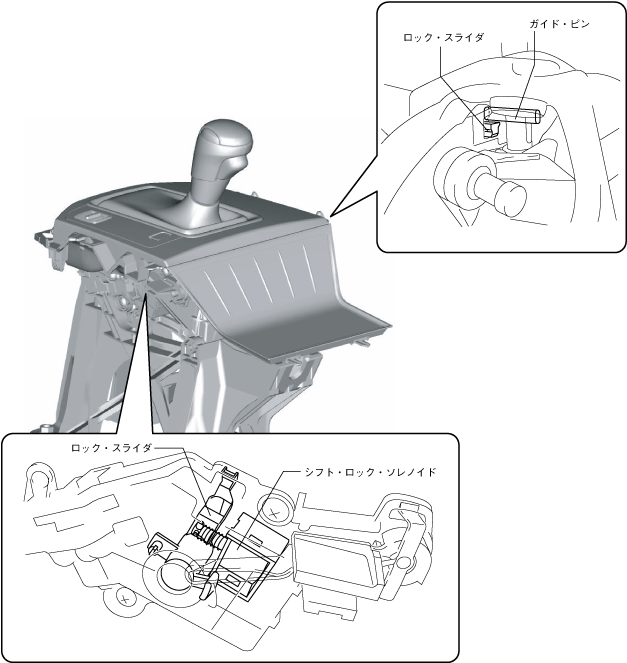 ロック・スライダ

ガイド・ピン

ロック・スライダ

シフト・ロック・ソレノイド