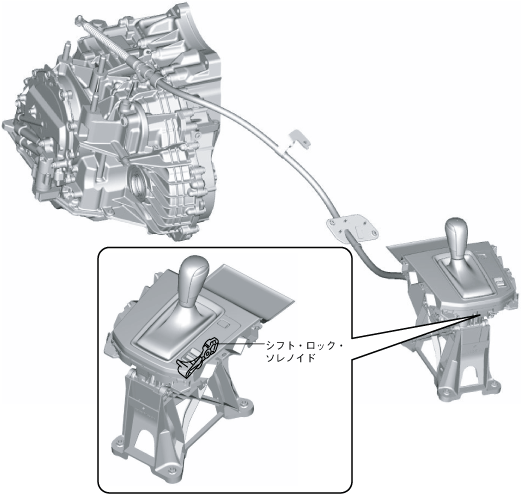 シフト・ロック・ソレノイド