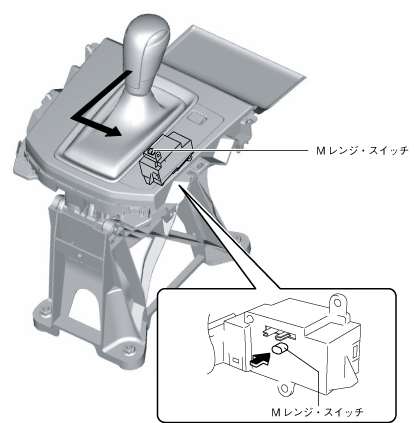 Mレンジ・スイッチ

Mレンジ・スイッチ