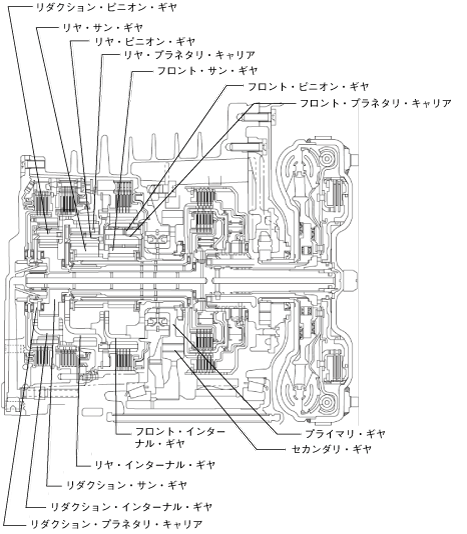 リダクション・ピニオン・ギヤ
リヤ・サン・ギヤ
リヤ・ピニオン・ギヤ
リヤ・プラネタリ・キャリア
フロント・サン・ギヤ
フロント・ピニオン・ギヤ
フロント・プラネタリ・キャリア

フロント・インターナル・ギヤ
プライマリ・ギヤ
セカンダリ・ギヤ
リヤ・インターナル・ギヤ
リダクション・サン・ギヤ
リダクション・インターナル・ギヤ
リダクション・プラネタリ・キャリア