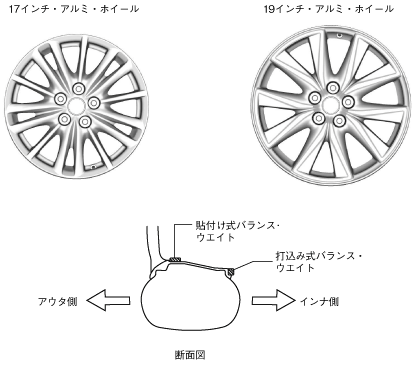 17インチ・アルミ・ホイール

19インチ・アルミ・ホイール

貼付け式バランス・ウエイト

打込み式バランス・ウエイト

アウタ側

インナ側

断面図