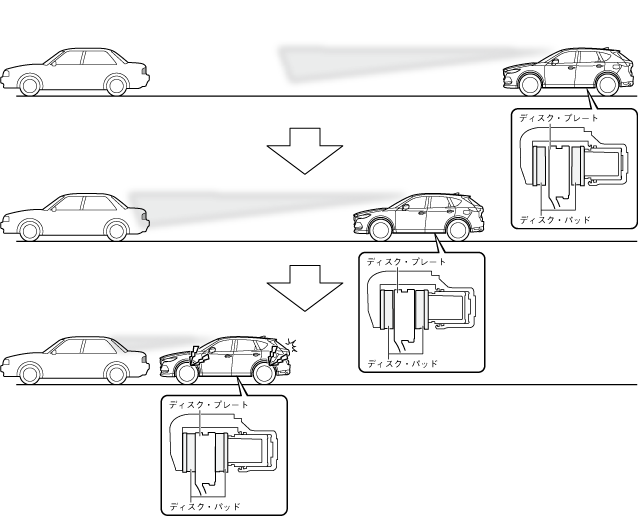 ディスク・プレート
ディスク・パッド

ディスク・プレート
ディスク・パッド

ディスク・プレート
ディスク・パッド