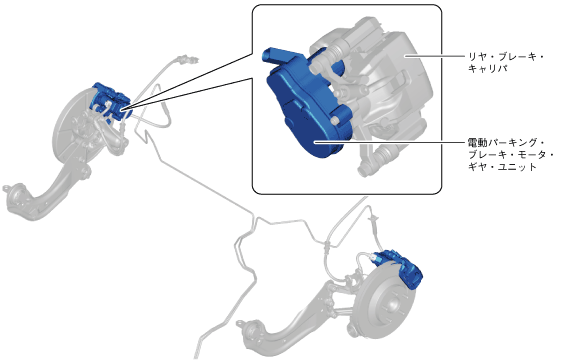 リヤ・ブレーキ・キャリパ

電動パーキング・ブレーキ・モータ・ギヤ・ユニット