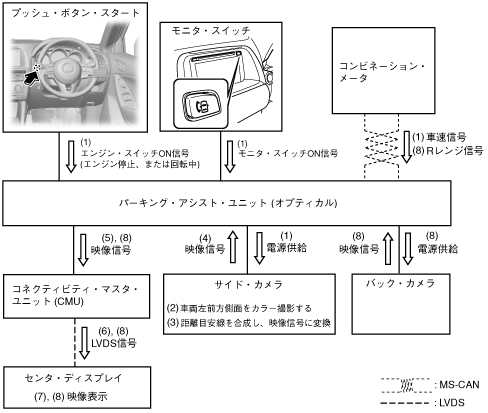 プッシュ・ボタン・スタート

モニタ・スイッチ

コンビネーション・メータ

(1)
エンジン・スイッチON信号
(エンジン停止、または回転中)

(1)
モニタ・スイッチON信号

(1) 車速信号
(8) Rレンジ信号

パーキング・アシスト・ユニット (オプティカル)

(5), (8)
映像信号

(4)
映像信号

(1)
電源供給

(8)
映像信号

(8)
電源供給

コネクティビティ・マスタ・ユニット (CMU)

サイド・カメラ

(2) 車両左前方側面をカラー撮影する
(3) 距離目安線を合成し、映像信号に変換

バック・カメラ

(6), (8)
LVDS信号

センタ・ディスプレイ
(7), (8) 映像表示

: MS-CAN
: LVDS