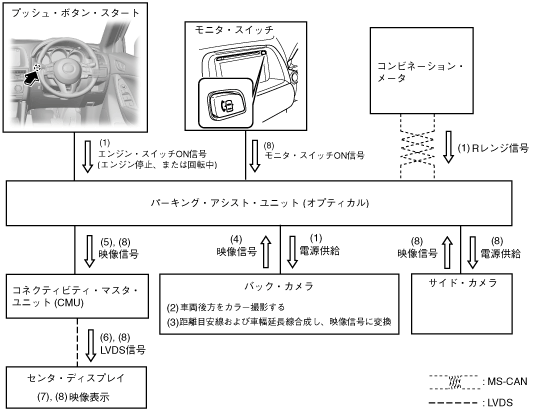 プッシュ・ボタン・スタート

モニタ・スイッチ

コンビネーション・メータ

(1)
エンジン・スイッチON信号
(エンジン停止、または回転中)

(8)
モニタ・スイッチON信号

(1) Rレンジ信号

パーキング・アシスト・ユニット (オプティカル)

(5), (8)
映像信号

(4)
映像信号

(1)
電源供給

(8)
映像信号

(8)
電源供給

コネクティビティ・マスタ・ユニット (CMU)

バック・カメラ

(2) 車両後方をカラー撮影する
(3) 距離目安線および車幅延長線合成し、映像信号に変換

サイド・カメラ

(6), (8)
LVDS信号

センタ・ディスプレイ

(7), (8) 映像表示

: MS-CAN

: LVDS