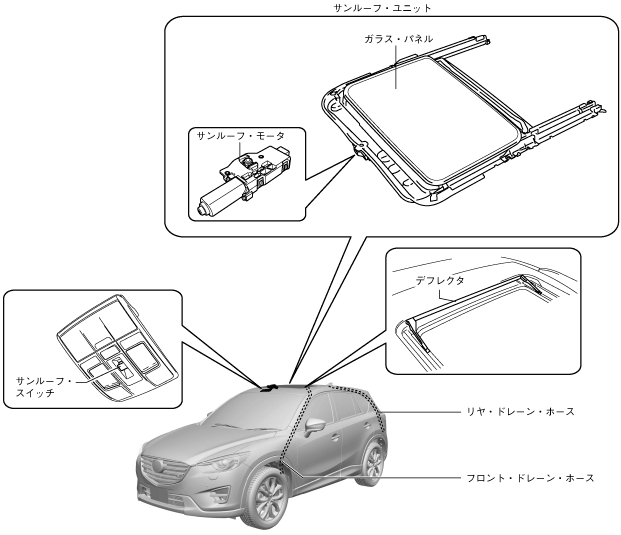 サンルーフ・ユニット

ガラス・パネル

サンルーフ・モータ

デフレクタ

サンルーフ・スイッチ

リヤ・ドレーン・ホース

フロント・ドレーン・ホース