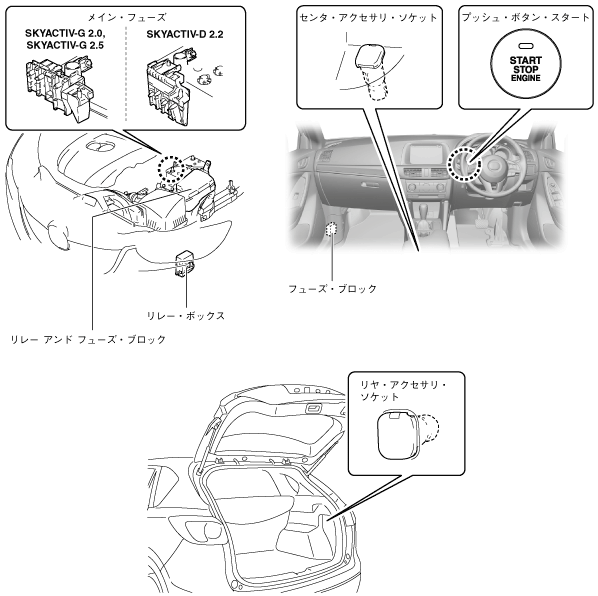 メイン・フューズ

SKYACTIV-G 2.0, SKYACTIV-G 2.5

SKYACTIV-D 2.2

センタ・アクセサリ・ソケット

プッシュ・ボタン・スタート

START
STOP
ENGINE

フューズ・ブロック

リレー・ボックス

リレー アンド フューズ・ブロック

リヤ・アクセサリ・ソケット