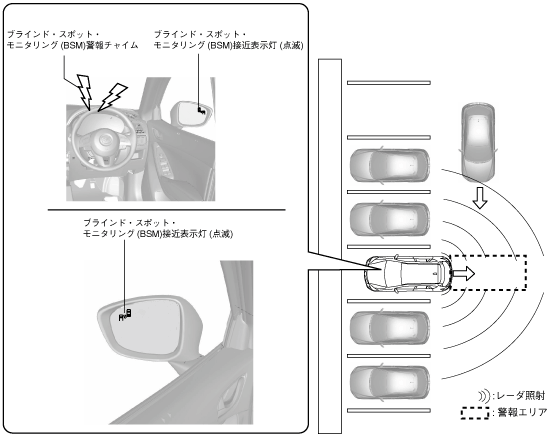 ブラインド・スポット・モニタリング (BSM)警報チャイム

ブラインド・スポット・モニタリング (BSM)接近表示灯 (点滅)

ブラインド・スポット・モニタリング (BSM)接近表示灯 (点滅)

:レーダ照射

:警報エリア