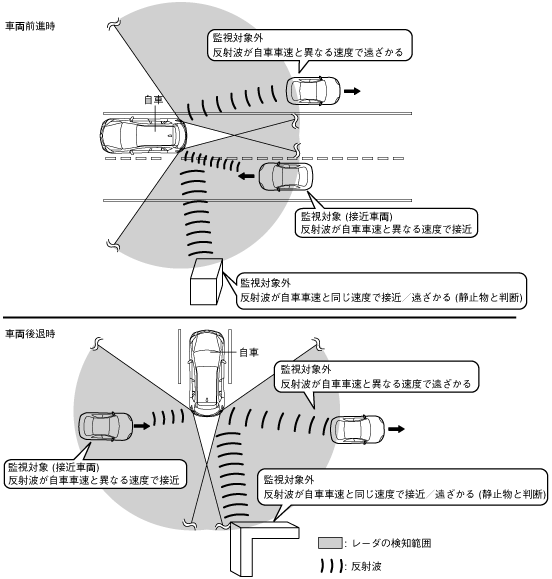 車両前進時

監視対象外
反射波が自車車速と異なる速度で遠ざかる

自車

監視対象 (接近車両)
反射波が自車車速と異なる速度で接近

監視対象外
反射波が自車車速と同じ速度で接近／遠ざかる (静止物と判断)

車両後退時

自車

監視対象外
反射波が自車車速と異なる速度で遠ざかる

監視対象 (接近車両)
反射波が自車車速と異なる速度で接近

監視対象外
反射波が自車車速と同じ速度で接近／遠ざかる (静止物と判断)

: レーダの検知範囲

: 反射波