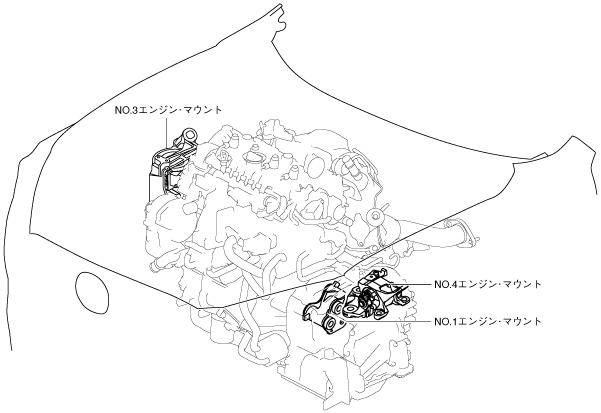 NO.3エンジン･マウント

NO.4エンジン･マウント

NO.1エンジン･マウント