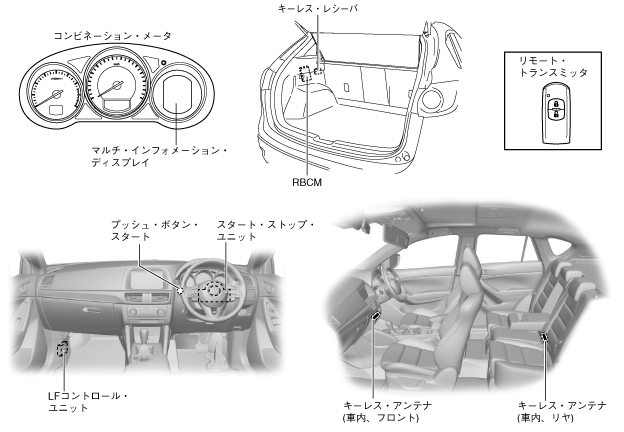 コンビネーション・メータ

マルチ・インフォメーション・ディスプレイ

キーレス・レシーバ

RBCM

リモート・トランスミッタ

プッシュ・ボタン・スタート

スタート・ストップ・ユニット

LFコントロール・ユニット

キーレス・アンテナ
(車内、フロント)

キーレス・アンテナ
(車内、リヤ)