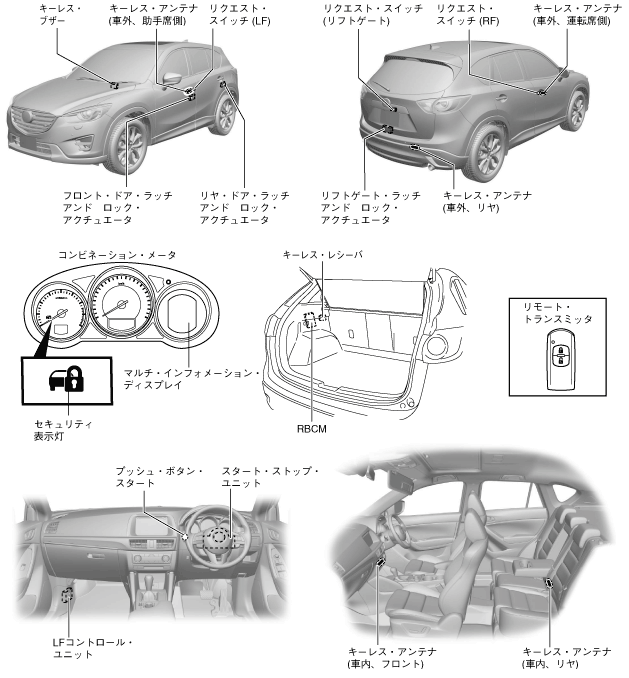 キーレス・ブザー

キーレス・アンテナ (車外、助手席側)

リクエスト・スイッチ (LF)

リクエスト・スイッチ (リフトゲート)

リクエスト・スイッチ (RF)

キーレス・アンテナ (車外、運転席側)

フロント・ドア・ラッチ アンド ロック・アクチュエータ

リヤ・ドア・ラッチ アンド ロック・アクチュエータ

リフトゲート・ラッチ アンド ロック・アクチュエータ

キーレス・アンテナ (車外、リヤ)

コンビネーション・メータ

キーレス・レシーバ

リモート・トランスミッタ

マルチ・インフォメーション・ディスプレイ

セキュリティ表示灯

RBCM

プッシュ・ボタン・スタート

スタート・ストップ・ユニット

LFコントロール・ユニット

キーレス・アンテナ (車内、フロント)

キーレス・アンテナ (車内、リヤ)