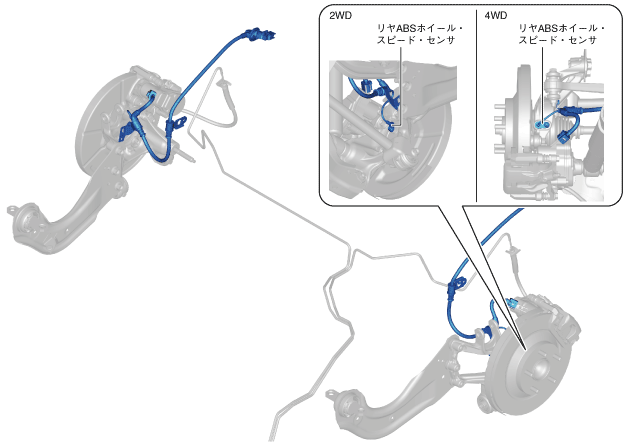 2WD

リヤABSホイール・スピード・センサ

4WD

リヤABSホイール・スピード・センサ