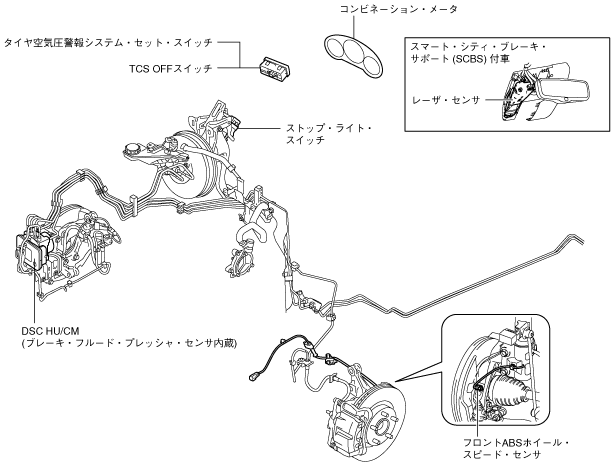 コンビネーション・メータ

タイヤ空気圧警報システム・セット・スイッチ

TCS OFFスイッチ

スマート・シティ・ブレーキ・サポート (SCBS) 付車

レーザ・センサ

ストップ・ライト・スイッチ

DSC HU/CM
(ブレーキ・フルード・プレッシャ・センサ内蔵)

フロントABSホイール・スピード・センサ