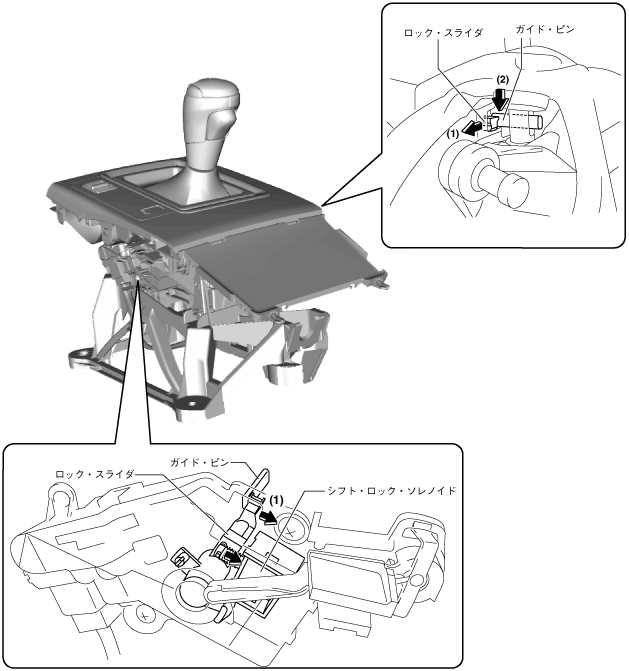 ロック・スライダ
ガイド・ピン
(2)
(1)

ガイド・ピン
ロック・スライダ
(1)
シフト・ロック・ソレノイド