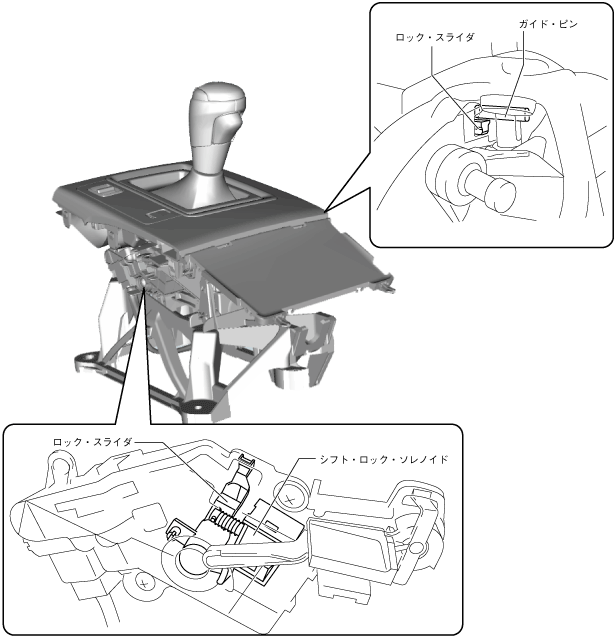 ロック・スライダ
ガイド・ピン

ロック・スライダ
シフト・ロック・ソレノイド