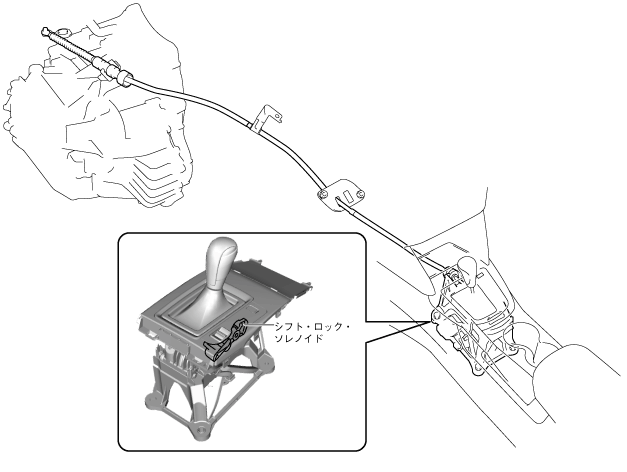 シフト・ロック・ソレノイド