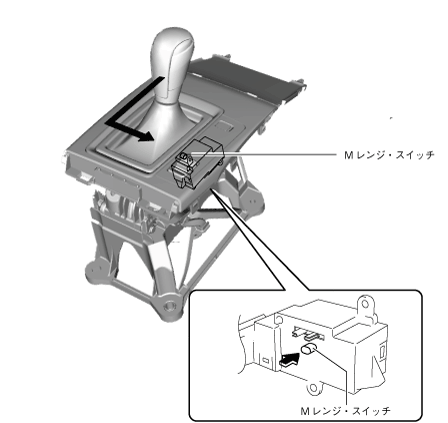 Mレンジ・スイッチ

Mレンジ・スイッチ