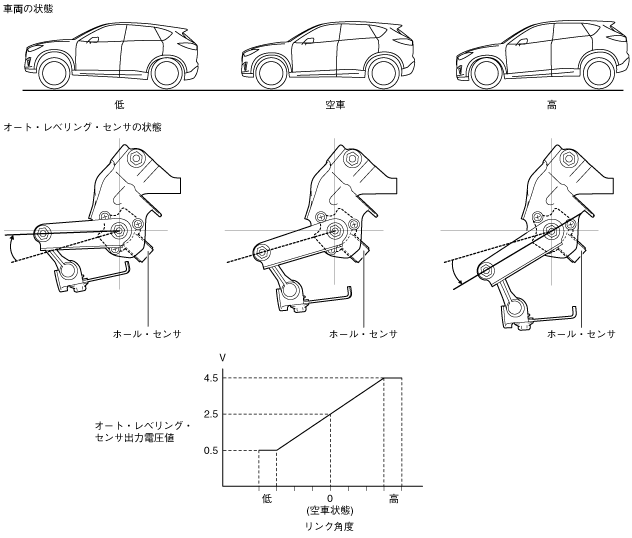 車両の状態

低

空車

高

オート・レベリング・センサの状態

ホール・センサ

ホール・センサ

ホール・センサ

V

4.5

2.5

0.5

オート・レベリング・センサ出力電圧値

低

0
(空車状態)

高

リンク角度