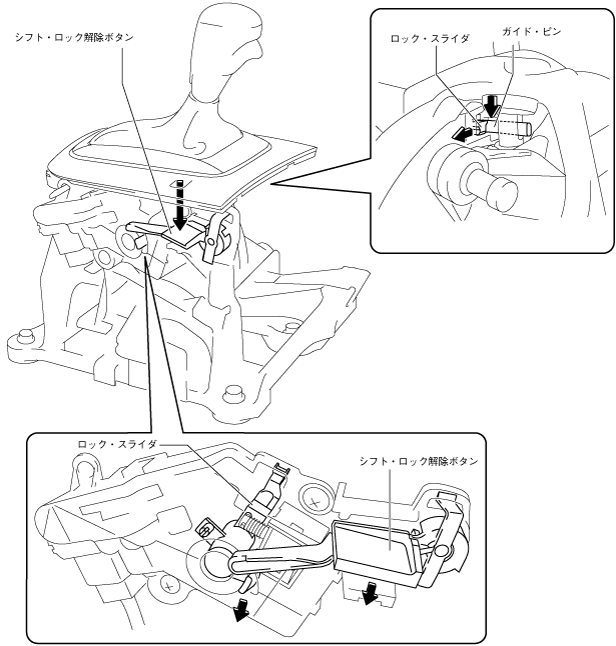 シフト・ロック解除ボタン

ロック・スライダ

ガイド・ピン

ロック・スライダ

シフト・ロック解除ボタン