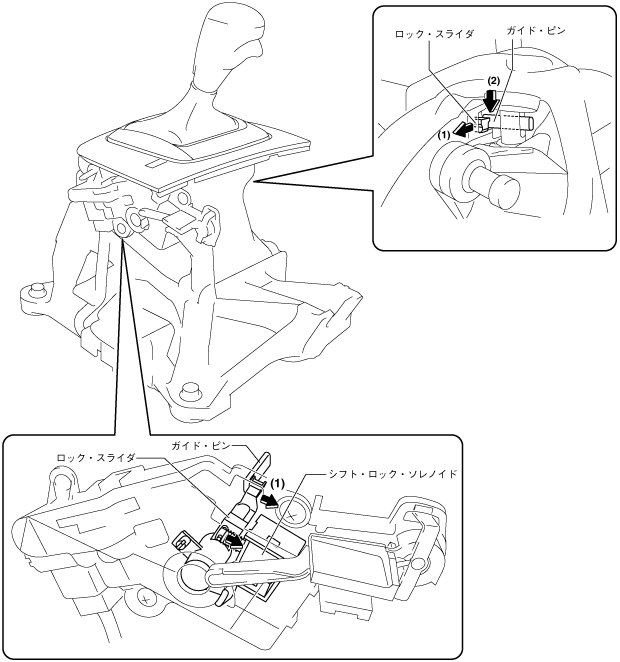 ロック・スライダ
ガイド・ピン
(2)
(1)

ガイド・ピン
ロック・スライダ
(1)
シフト・ロック・ソレノイド