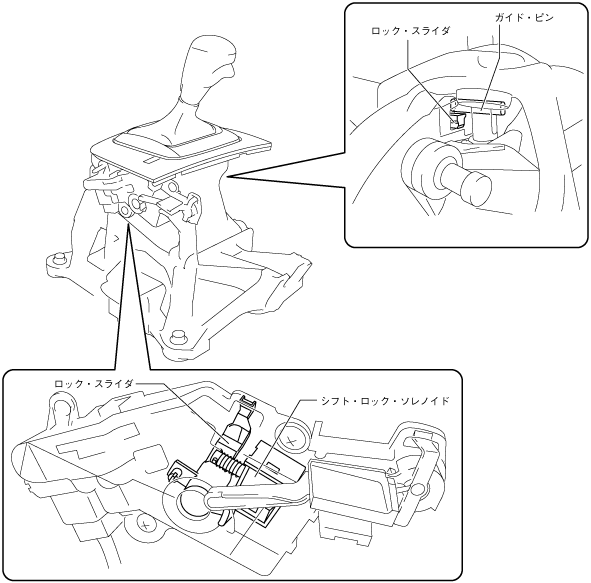 ロック・スライダ

ガイド・ピン

ロック・スライダ

シフト・ロック・ソレノイド