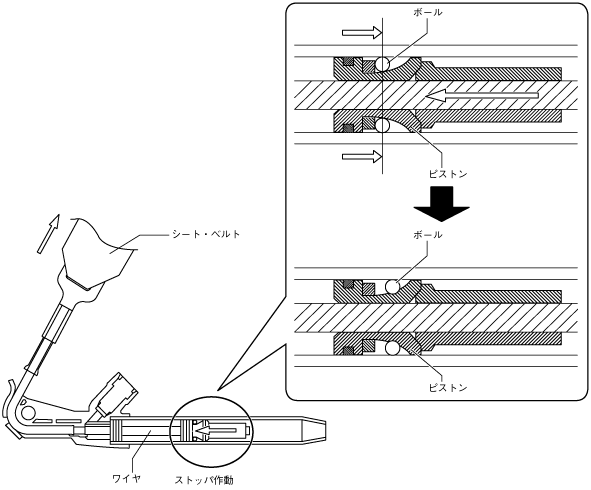 ボール

ピストン

ボール

ピストン

シート・ベルト

ワイヤ

ストッパ作動