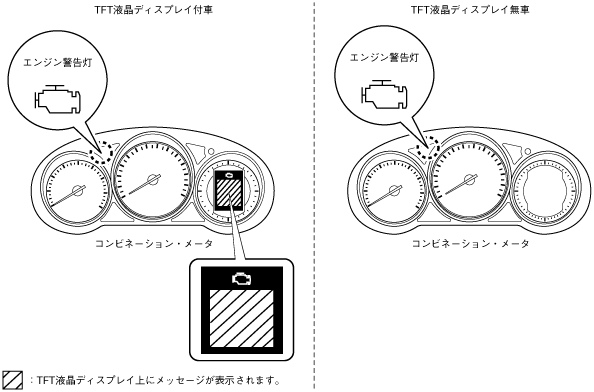 TFT液晶ディスプレイ付車

エンジン警告灯

コンビネーション・メータ

：TFT液晶ディスプレイ上にメッセージが表示されます。

TFT液晶ディスプレイ無車

エンジン警告灯

コンビネーション・メータ